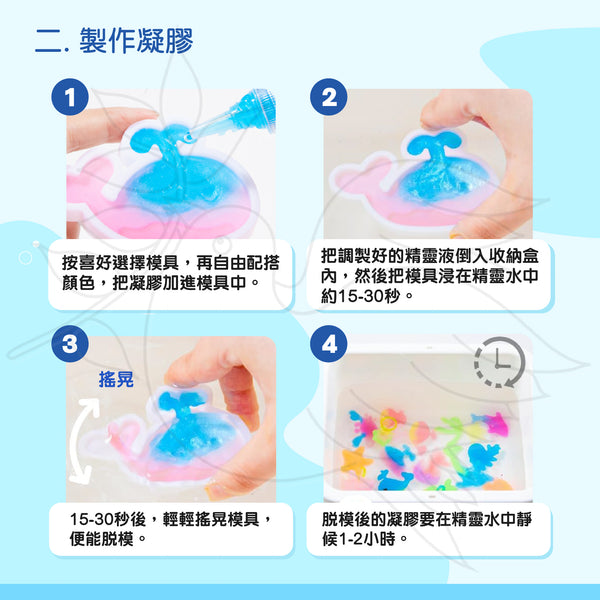 二. 製作凝膠

1

按喜好選擇模具，再自由配搭顏色，把凝膠加進模具中。

2

把調製好的精靈液倒入收納盒內，然後把模具浸在精靈水中約15-30秒。

3

搖晃

15-30秒後，輕輕搖晃模具，便能脫模。

4

脫模後的凝膠要在精靈水中靜候1-2小時。