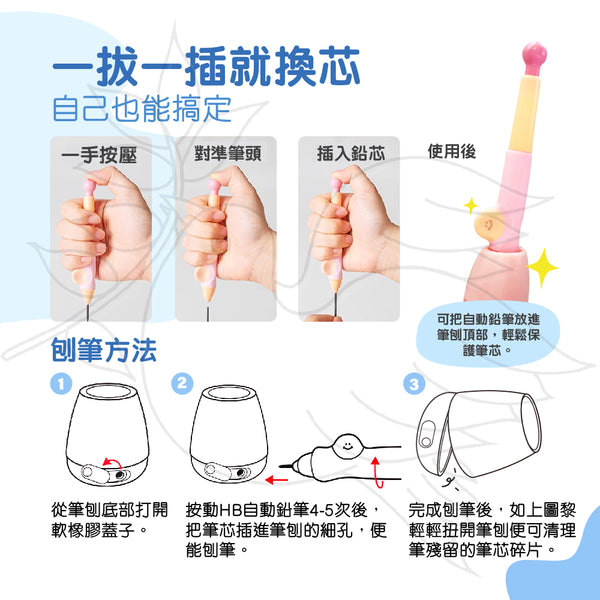 一拔一插就換芯
自己也能搞定

一手按壓

對準筆頭

插入鉛芯

使用後

可把自動鉛筆放進筆刨頂部，輕鬆保護筆芯。

刨筆方法

1

2

3

從筆刨底部打開軟橡膠蓋子。

按動HB自動鉛筆4-5次後，把筆芯插進筆刨的細孔，便能刨筆。

完成刨筆後，如上圖黎輕輕扭開筆刨便可清理筆殘留的筆芯碎片。