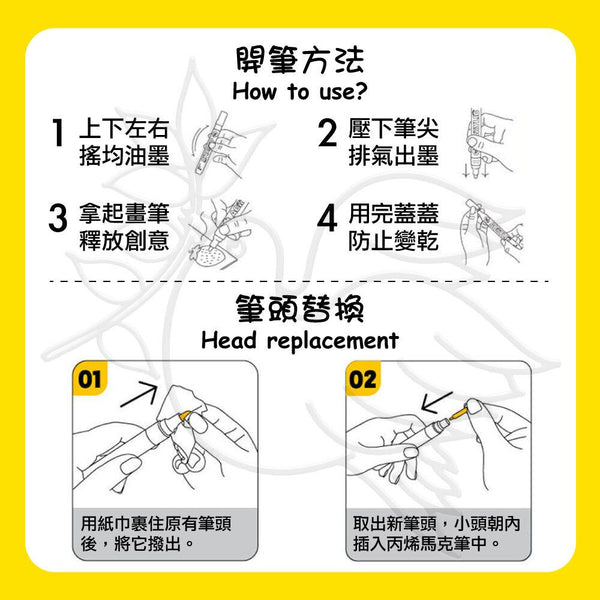 開筆方法
How to use?

1 上下左右
搖均油墨

2 壓下筆尖
排氣出墨

3 拿起畫筆
釋放創意

4 用完蓋蓋
防止變乾

筆頭替換
Head replacement

01
用紙巾裹住原有筆頭後，將它撥出。

02
取出新筆頭，小頭朝內插入丙烯馬克筆中。