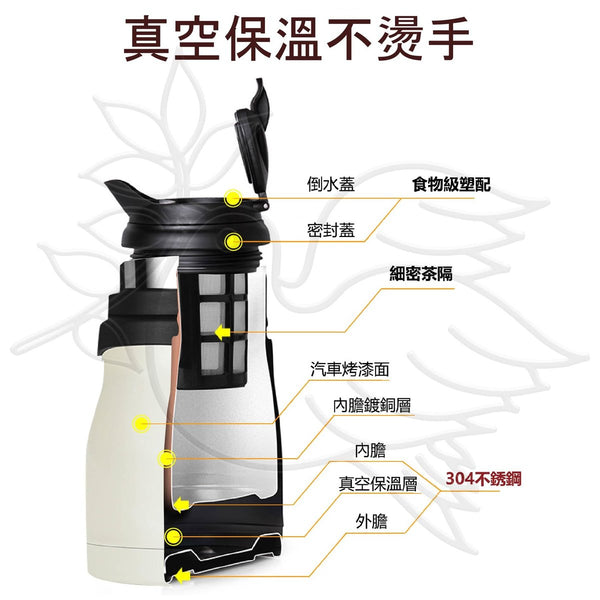 真空保溫不燙手

倒水蓋

食物級塑配

密封蓋

細密茶隔

汽車烤漆面

內膽鍍銅層

內膽

真空保溫層

304不銹鋼

外膽